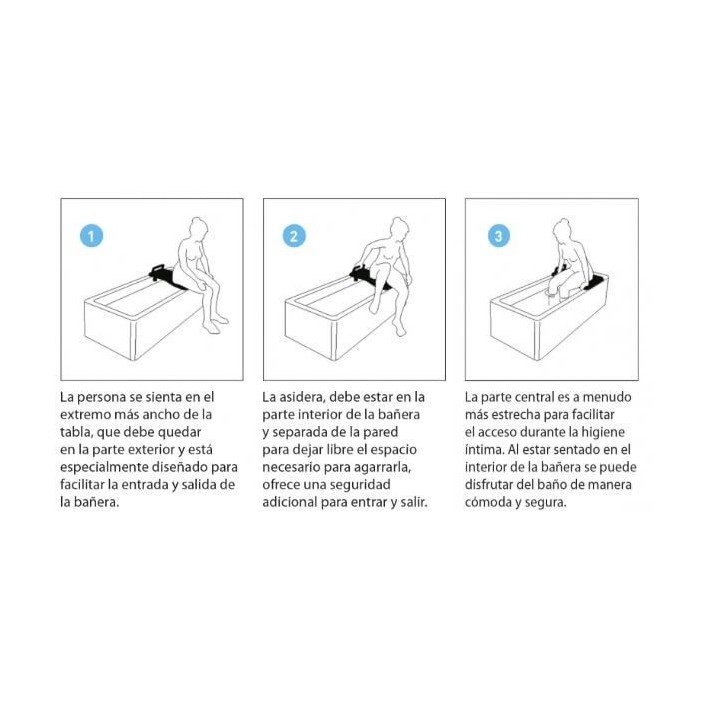 1

La persona se sienta en el extremo más ancho de la tabla, que debe quedar en la parte exterior y está especialmente diseñado para facilitar la entrada y salida de la bañera.

2

La asidera, debe estar en la parte interior de la bañera y separada de la pared para dejar libre el espacio necesario para agarrarla, ofrece una seguridad adicional para entrar y salir.

3

La parte central es a menudo más estrecha para facilitar el acceso durante la higiene íntima. Al estar sentado en el interior de la bañera se puede disfrutar del baño de manera cómoda y segura.